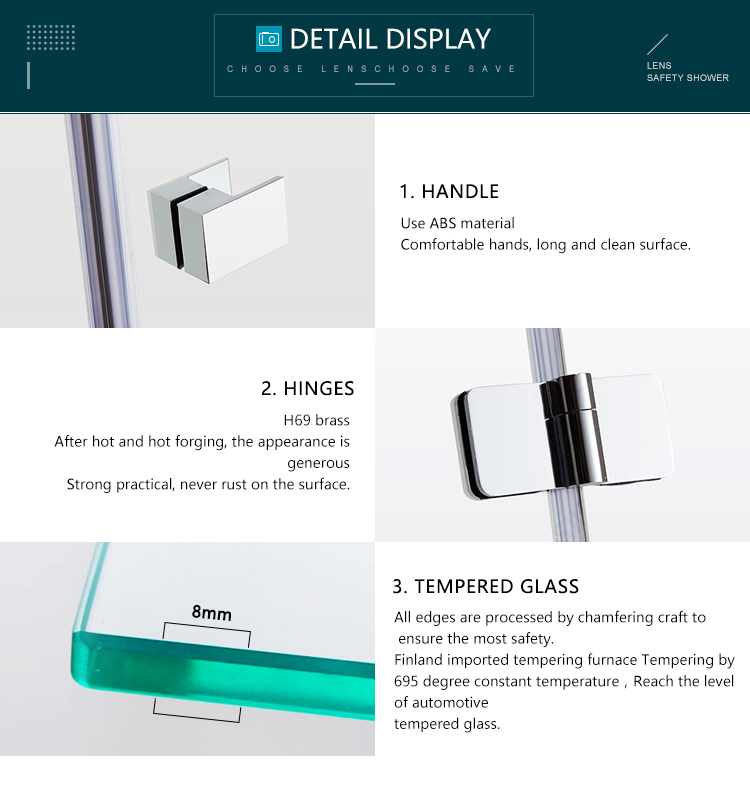 DETAIL DISPLAY
CHOOSE LENSCHOOSE SAVE

LENS
SAFETY SHOWER

1. HANDLE
Use ABS material
Comfortable hands, long and clean surface.

2. HINGES
H69 brass
After hot and hot forging, the appearance is generous
Strong practical, never rust on the surface.

8mm

3. TEMPERED GLASS
All edges are processed by chamfering craft to ensure the most safety.
Finland imported tempering furnace Tempering by 695 degree constant temperature , Reach the level of automotive tempered glass.